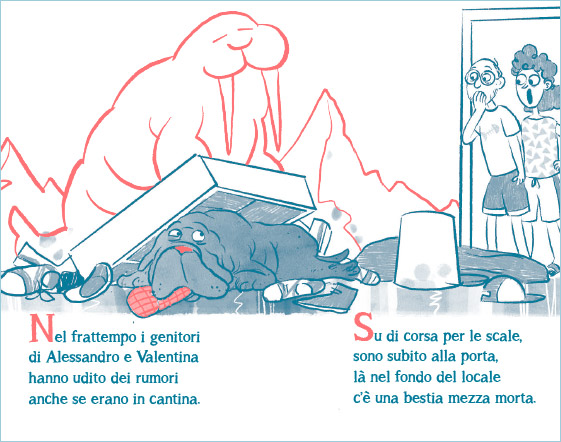 Nel frattempo i genitori
di Alessandro e Valentina
hanno udito dei rumori
anche se erano in cantina.

Su di corsa per le scale,
sono subito alla porta,
là nel fondo del locale
c'è una bestia mezza morta.